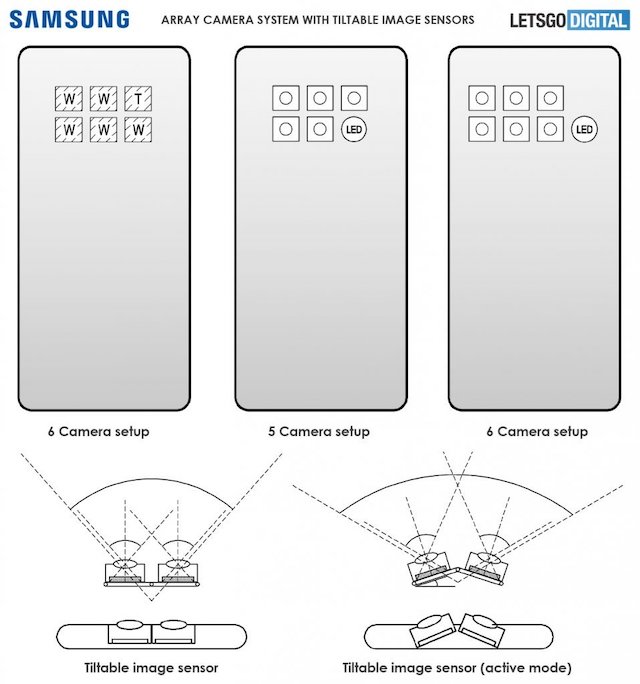 SAMSUNG

ARRAY CAMERA SYSTEM WITH TILTABLE IMAGE SENSORS

LETSGO DIGITAL

W W T
W W W

LED

LED

6 Camera setup

5 Camera setup

6 Camera setup

Tiltable image sensor

Tiltable image sensor (active mode)